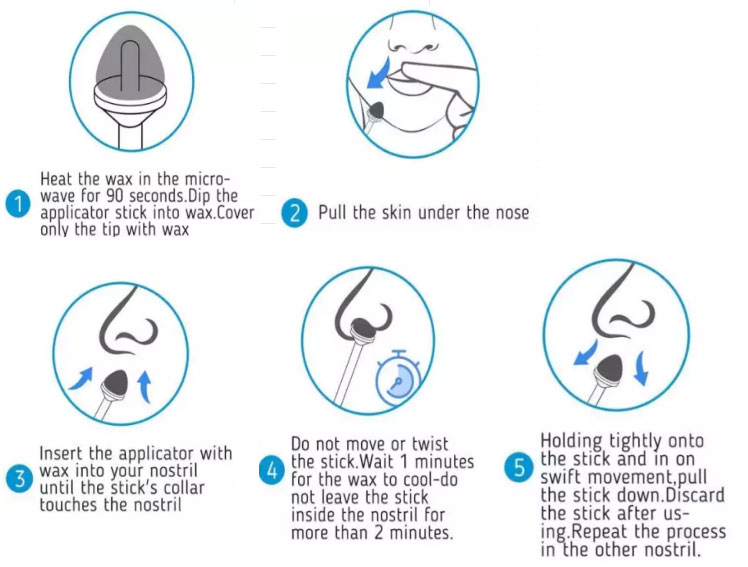 1 Heat the wax in the microwave for 90 seconds.Dip the applicator stick into wax.Cover only the tip with wax

2 Pull the skin under the nose

3 Insert the applicator with wax into your nostril until the stick's collar touches the nostril

4 Do not move or twist the stick.Wait 1 minutes for the wax to cool-do not leave the stick inside the nostril for more than 2 minutes.

5 Holding tightly onto the stick and in on swift movement,pull the stick down.Discard the stick after using.Repeat the process in the other nostril.